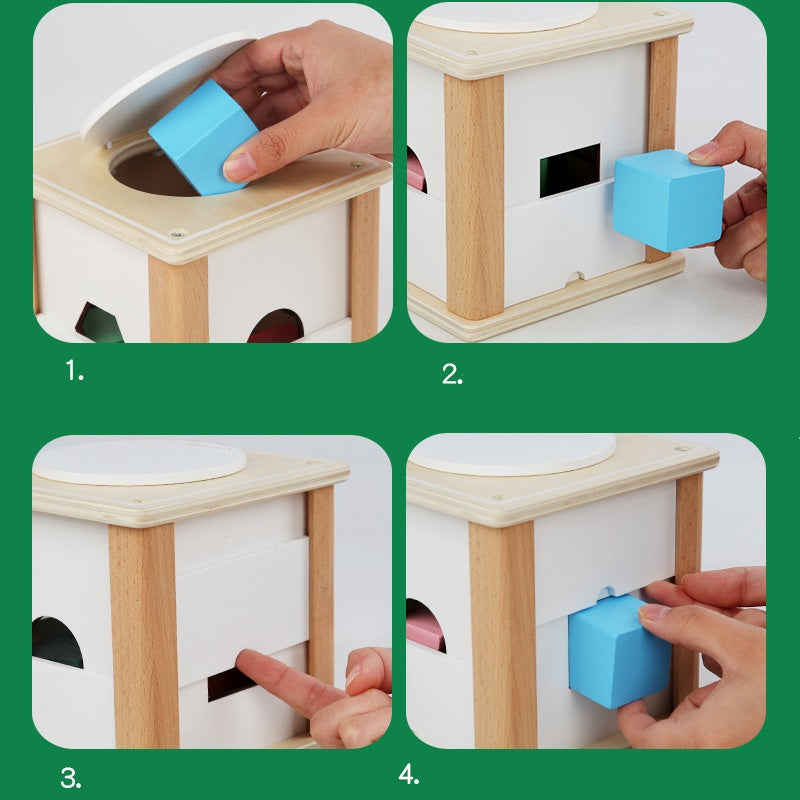 1.

2.

3.

4.