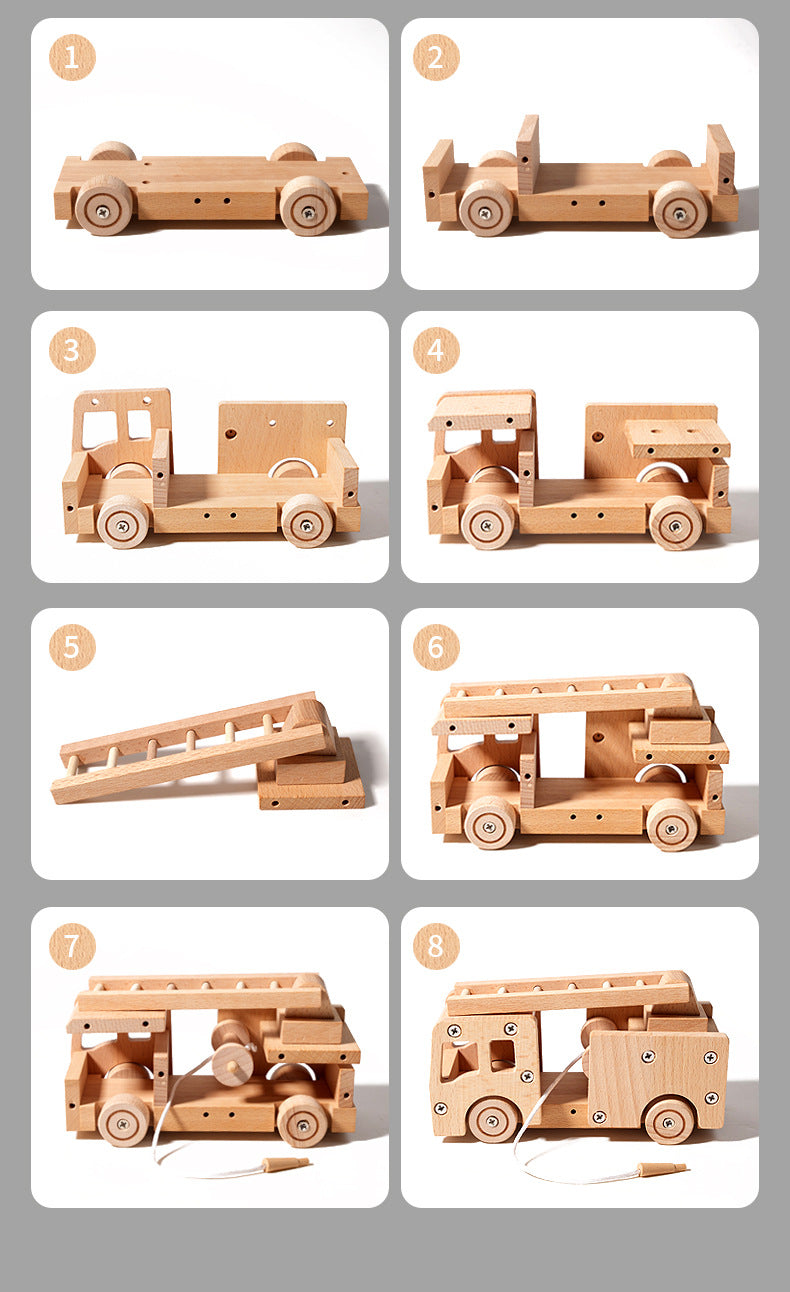 1

2

3

4

5

6

7

8