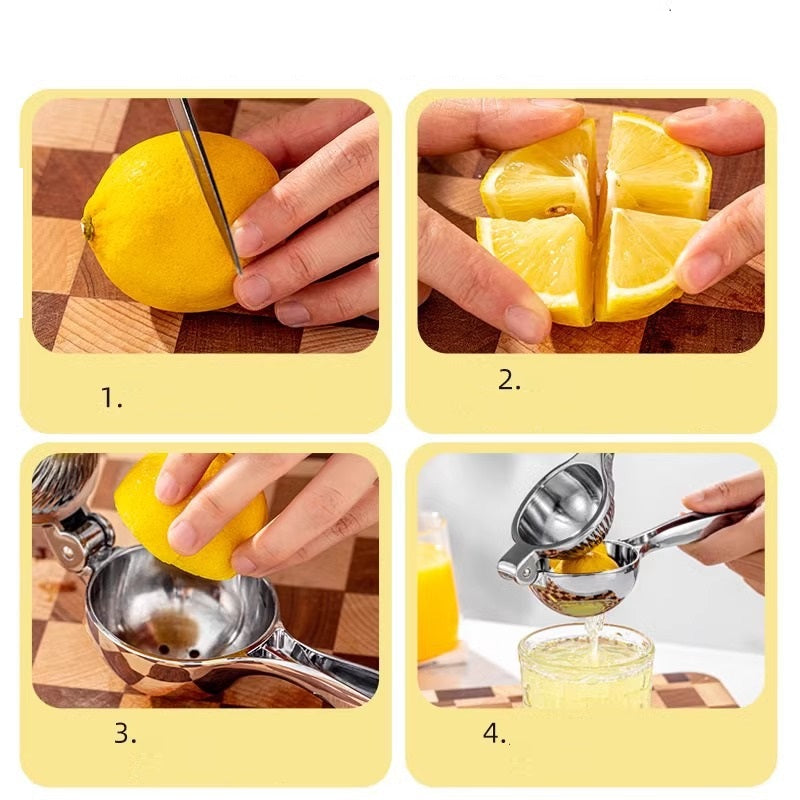 1.

2.

3.

4.